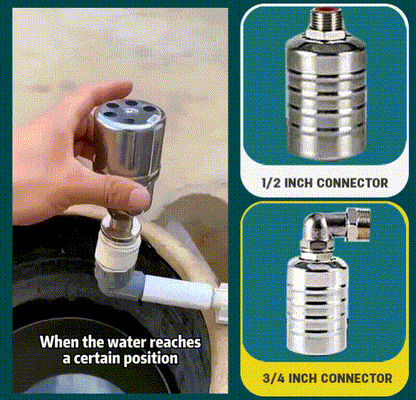 When the water reaches a certain position

1/2 INCH CONNECTOR

3/4 INCH CONNECTOR