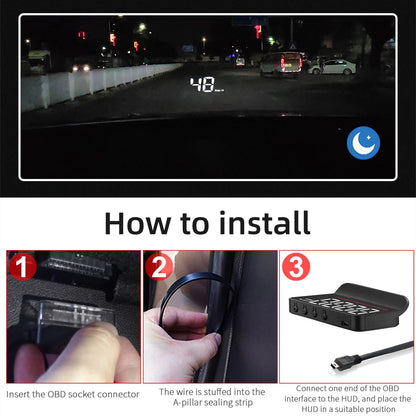 48

How to install

1

2

3

Insert the OBD socket connector

The wire is stuffed into the A-pillar sealing strip

Connect one end of the OBD interface to the HUD, and place the HUD in a suitable position