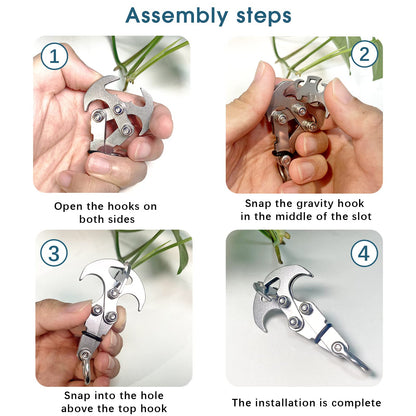 Assembly steps

1

Open the hooks on both sides

2

Snap the gravity hook in the middle of the slot

3

Snap into the hole above the top hook

4

The installation is complete