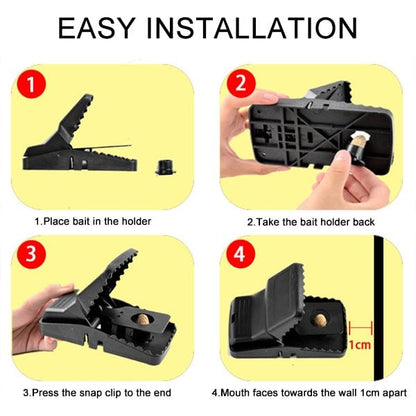 EASY INSTALLATION

1

1.Place bait in the holder

2

2.Take the bait holder back

3

3.Press the snap clip to the end

4

1cm

4.Mouth faces towards the wall 1cm apart