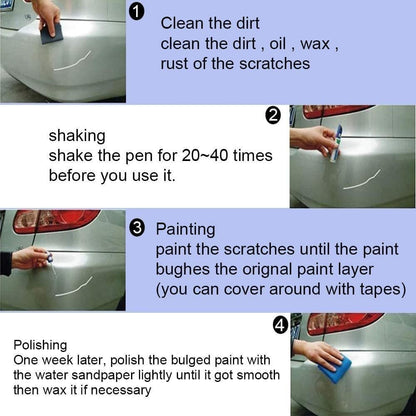 1 Clean the dirt
clean the dirt , oil , wax , rust of the scratches

2

shaking
shake the pen for 20~40 times before you use it.

3 Painting
paint the scratches until the paint bughes the orignal paint layer (you can cover around with tapes)

4

Polishing
One week later, polish the bulged paint with the water sandpaper lightly until it got smooth then wax it if necessary